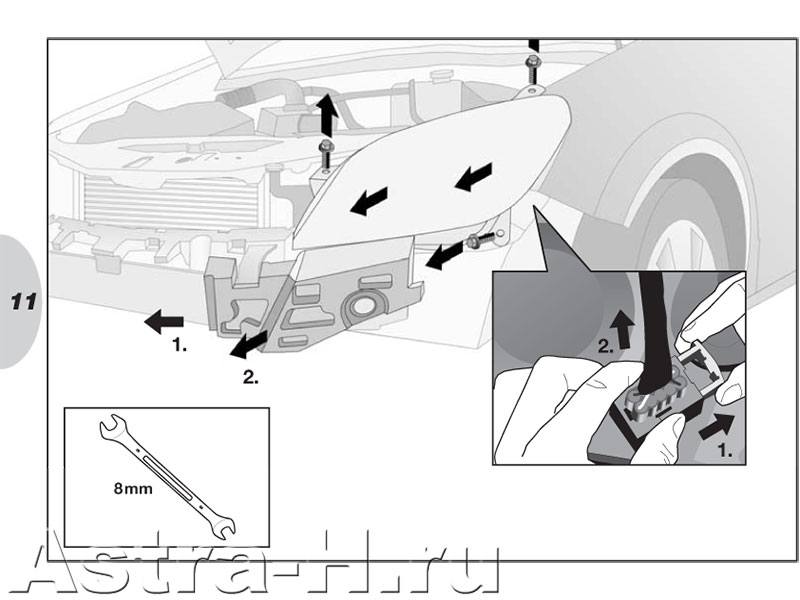 11

1.

2.

2.

1.

8mm

Astra-H.ru