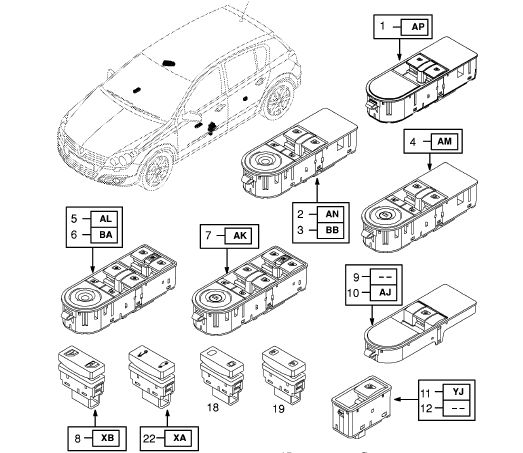 1 AP

4 AM

2 AN
3 BB

5 AL
6 BA

7 AK

9 --
10 AJ

18

19

11 YJ
12 --

8 XB

22 XA