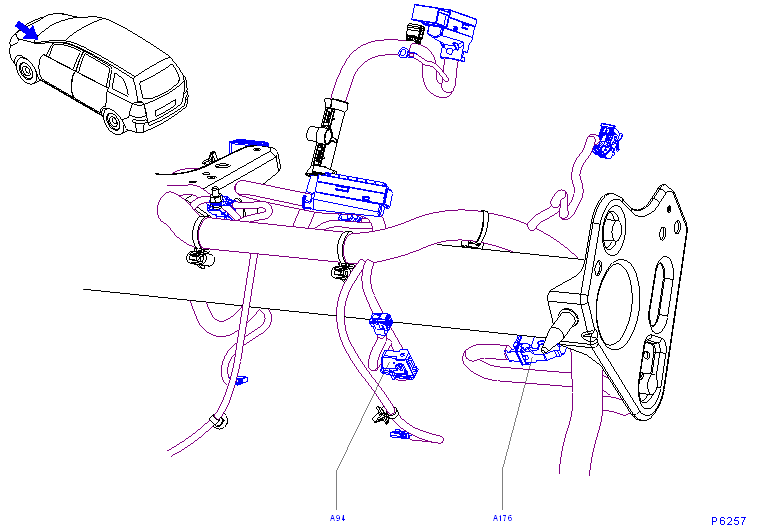 A94

A176

P6257